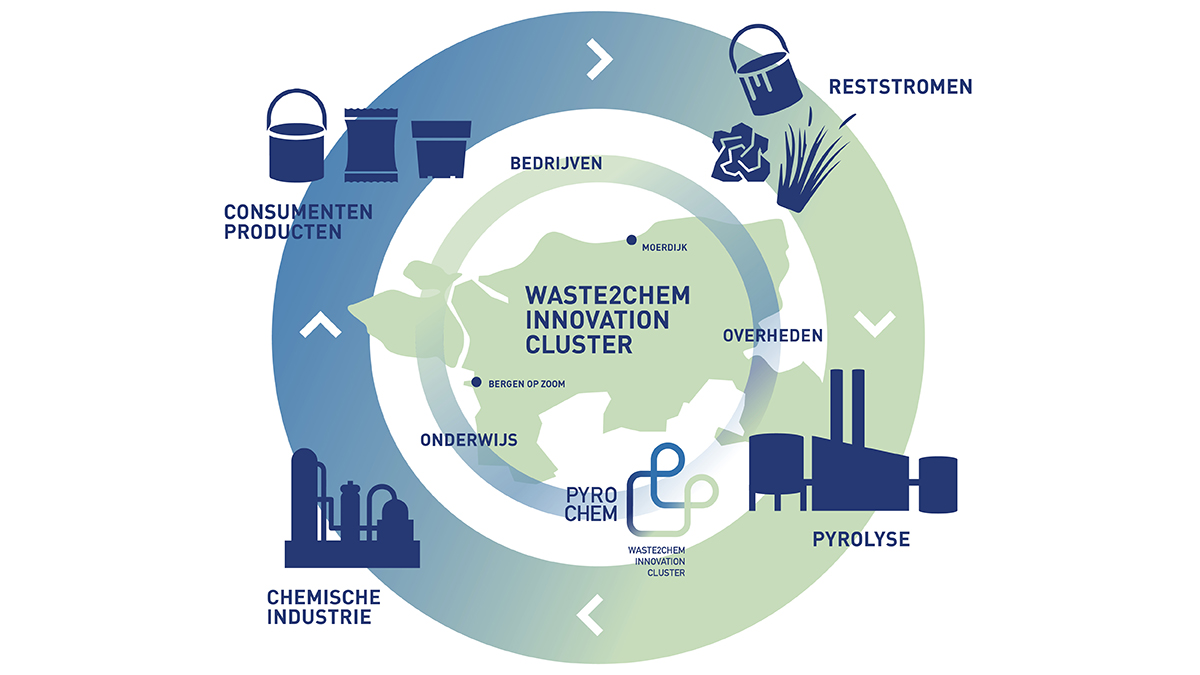 RESTSTROMEN

CONSUMENTEN
PRODUCTEN

BEDRIJVEN

MOERDIJK

WASTE2CHEM
INNOVATION
CLUSTER

OVERHEDEN

BERGEN OP ZOOM

ONDERWIJS

PYRO
CHEM

WASTE2CHEM
INNOVATION
CLUSTER

PYROLYSE

CHEMISCHE
INDUSTRIE