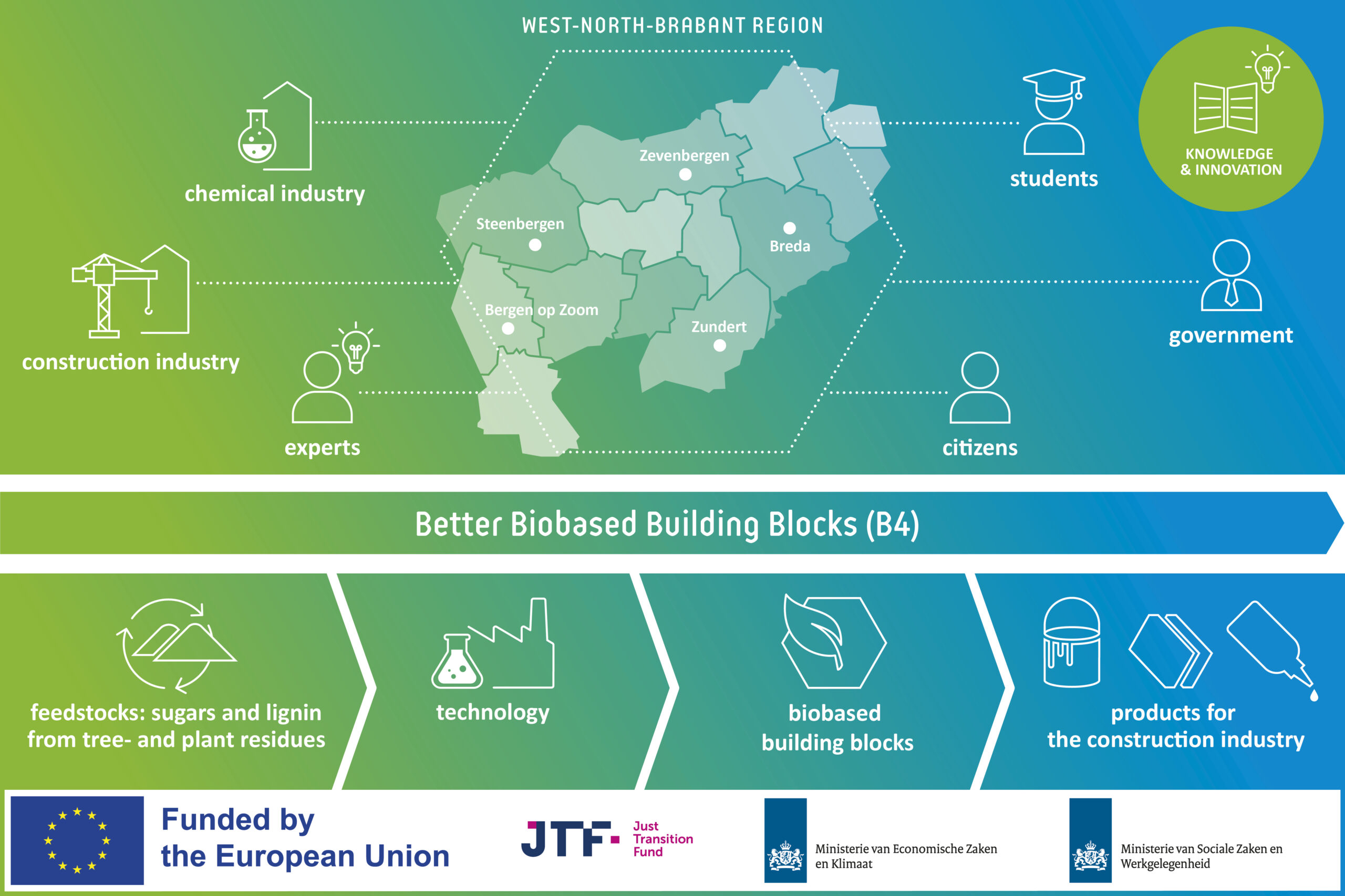 WEST-NORTH-BRABANT REGION

chemical industry

construction industry

experts

Zevenbergen

Steenbergen

Breda

Bergen op Zoom

Zundert

students

KNOWLEDGE & INNOVATION

government

citizens

Better Biobased Building Blocks (B4)

feedstocks: sugars and lignin from tree- and plant residues

technology

biobased building blocks

products for the construction industry

Funded by the European Union

JTF Just Transition Fund

Ministerie van Economische Zaken en Klimaat

Ministerie van Sociale Zaken en Werkgelegenheid