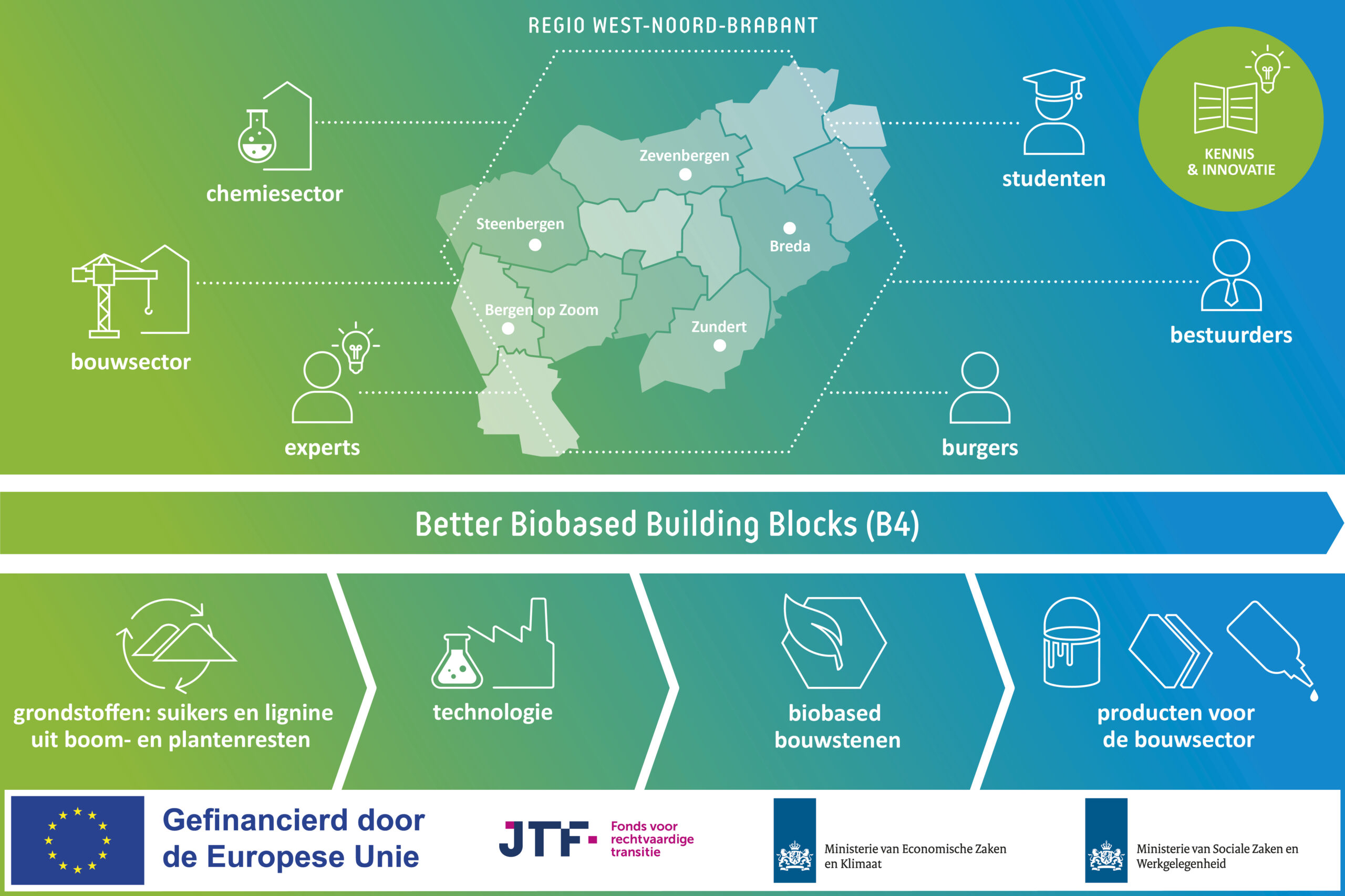 REGIO WEST-NOORD-BRABANT

chemiesector

bouwsector

experts

Zevenbergen

Steenbergen

Breda

Bergen op Zoom

Zundert

studenten

KENNIS
& INNOVATIE

bestuurders

burgers

Better Biobased Building Blocks (B4)

grondstoffen: suikers en lignine uit boom- en plantenresten

technologie

biobased bouwstenen

producten voor de bouwsector

Gefinancierd door de Europese Unie

JTF Fonds voor rechtvaardige transitie

Ministerie van Economische Zaken en Klimaat

Ministerie van Sociale Zaken en Werkgelegenheid